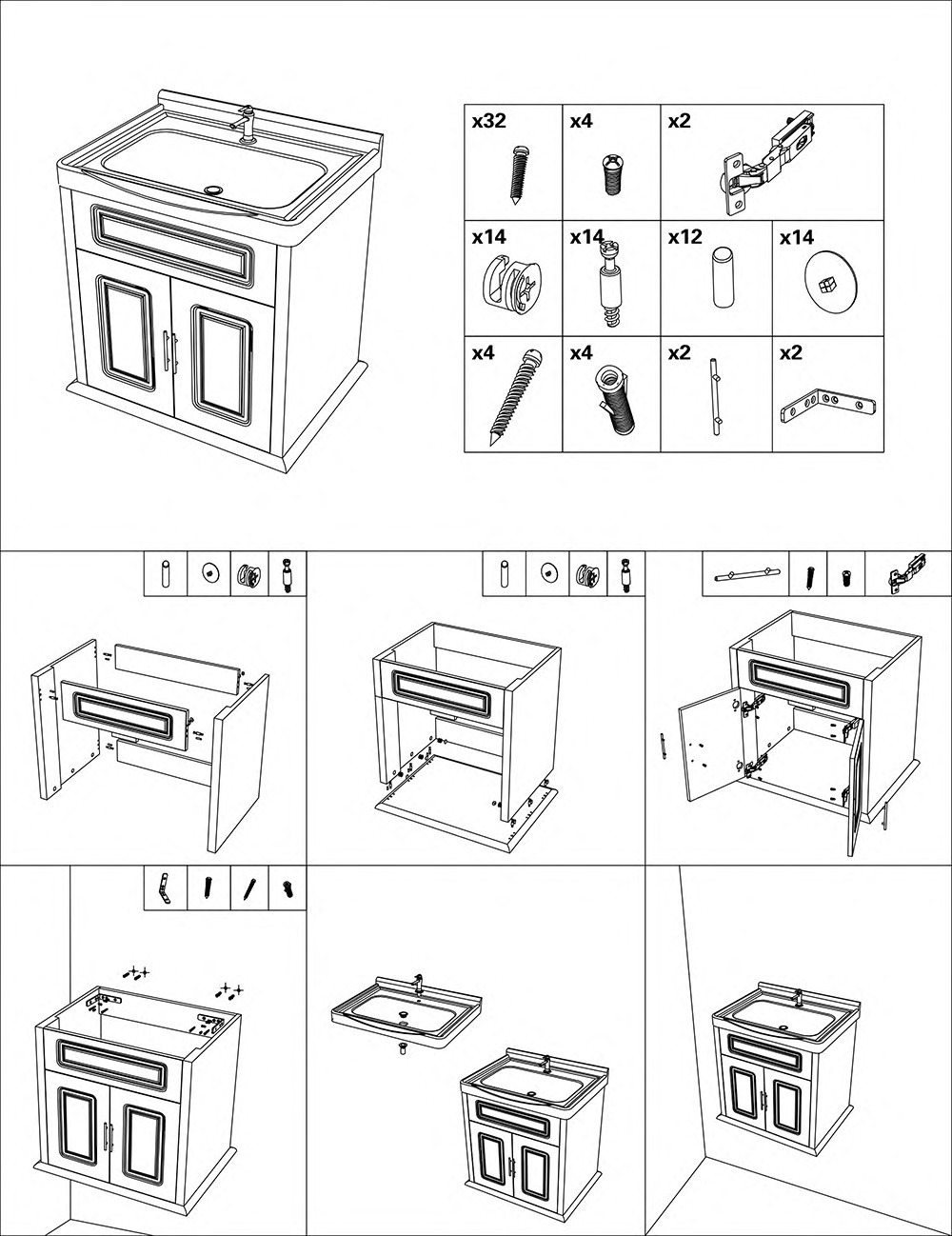 | x32 | x4 | x2 | |
|---|---|---|---|
| x14 | x14 | x12 | x14 |
| x4 | x4 | x2 | x2 |